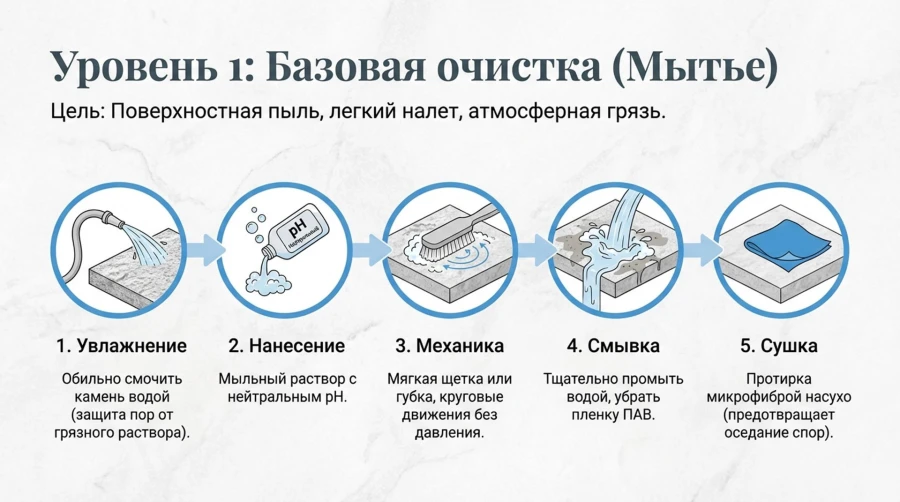 Уровень 1: Базовая очистка (Мытье)

Цель: Поверхностная пыль, легкий налет, атмосферная грязь.

pH
нейтральный

1. Увлажнение

Обильно смочить камень водой (защита пор от грязного раствора).

2. Нанесение

Мыльный раствор с нейтральным pH.

3. Механика

Мягкая щетка или губка, круговые движения без давления.

4. Смывка

Тщательно промыть водой, убрать пленку ПАВ.

5. Сушка

Протирка микрофиброй насухо (предотвращает оседание спор).